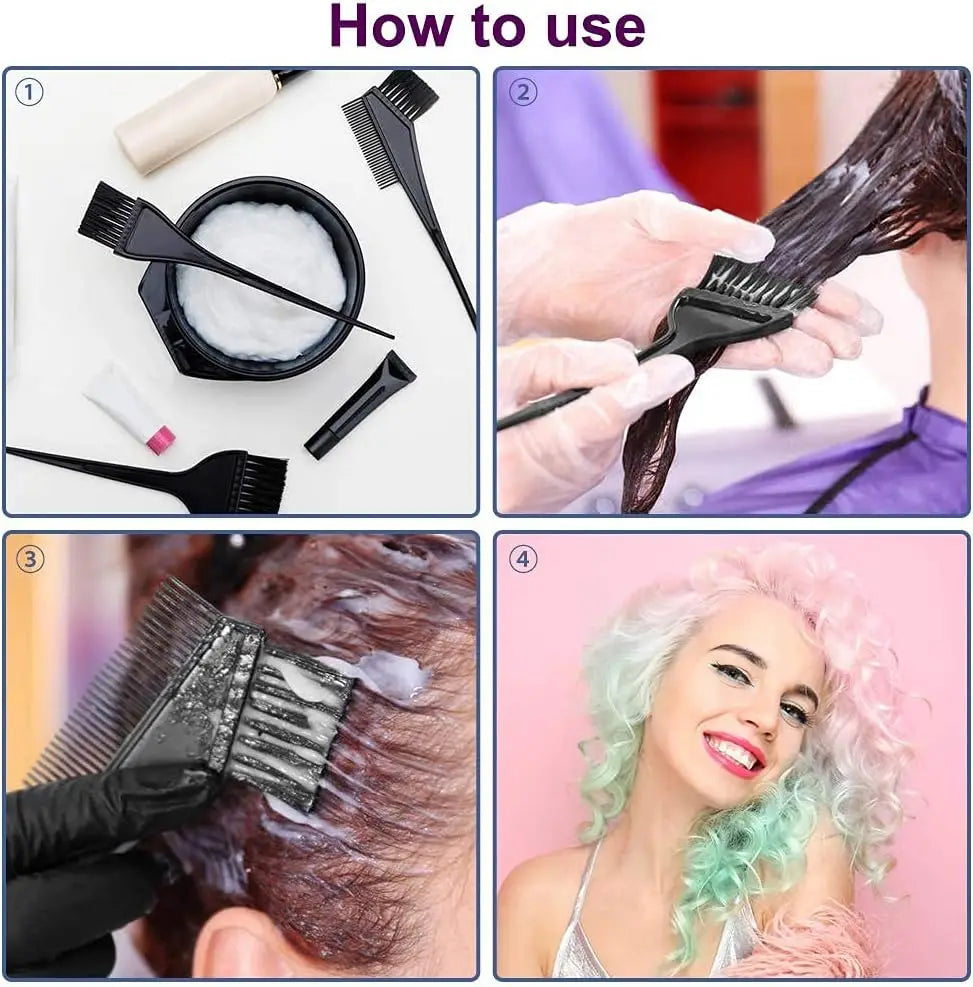 How to use

①

②

③

④