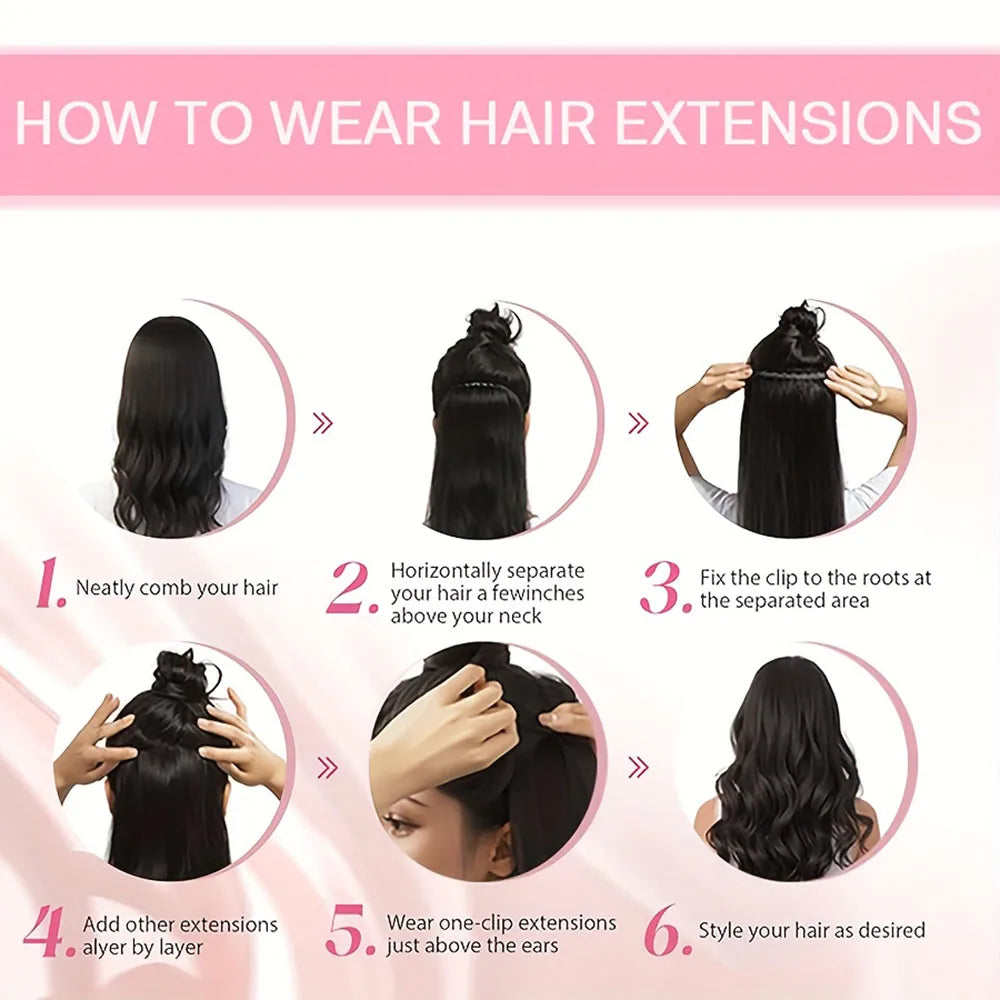 HOW TO WEAR HAIR EXTENSIONS

»

»

1. Neatly comb your hair

2. Horizontally separate your hair a fewinches above your neck

3. Fix the clip to the roots at the separated area

»

»

4. Add other extensions alyer by layer

5. Wear one-clip extensions just above the ears

6. Style your hair as desired