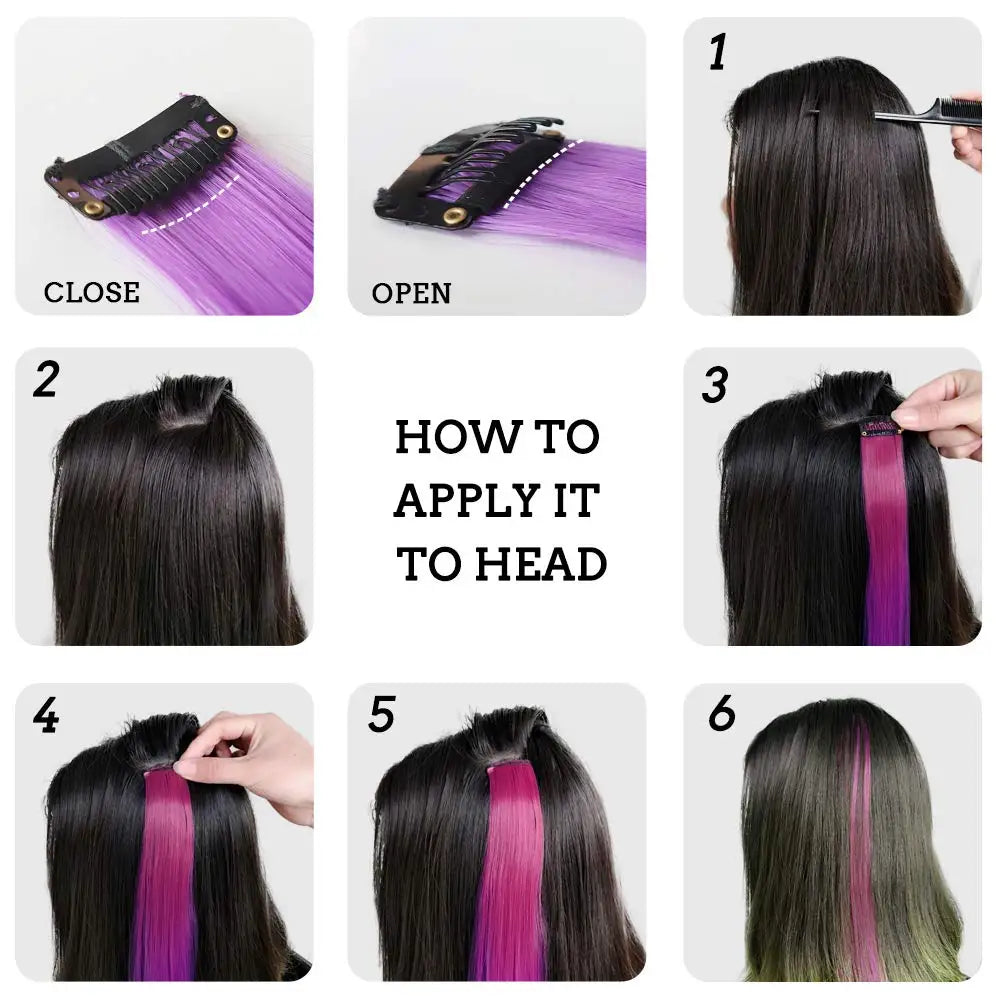 CLOSE

OPEN

1

2

HOW TO APPLY IT TO HEAD

3

4

5

6